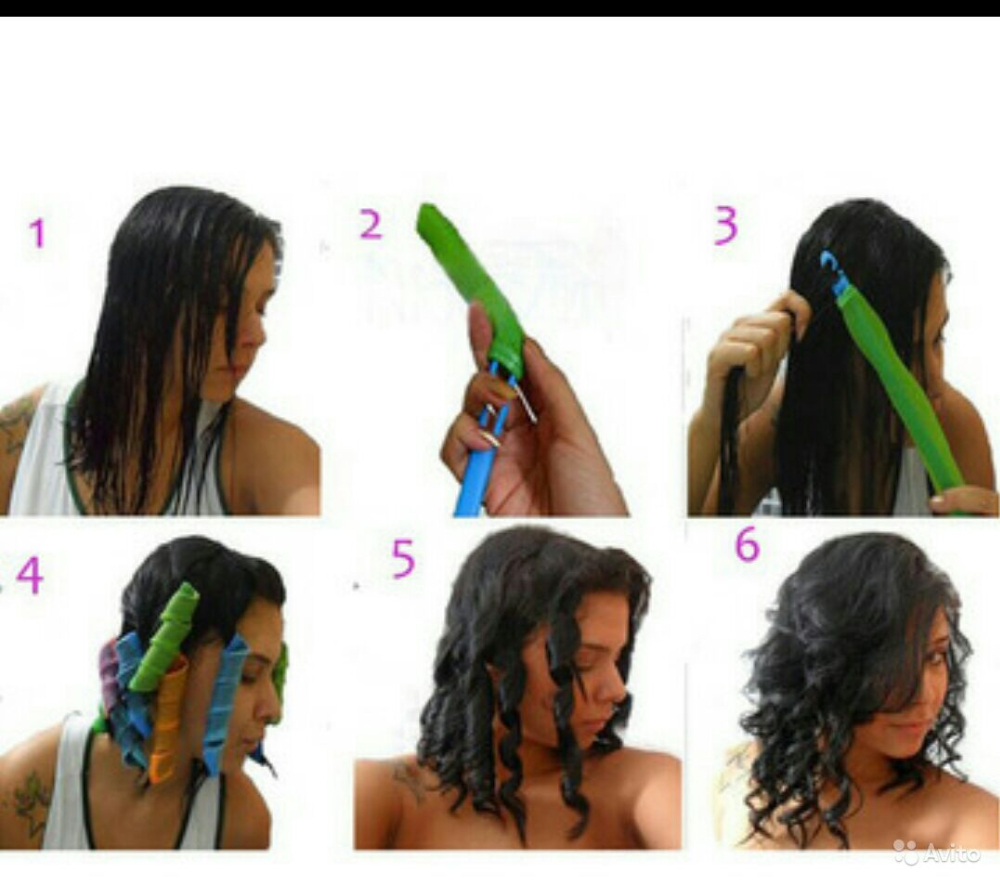 1

2

3

4

5

6

Avito